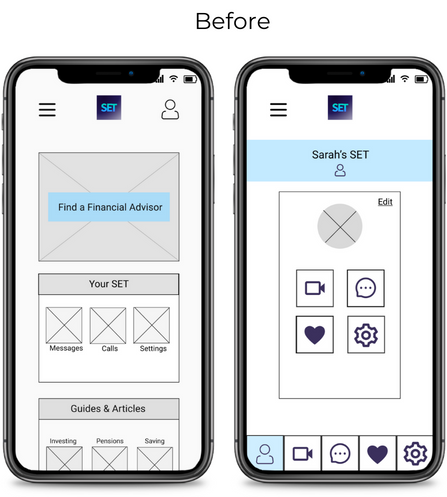 Before

SET

Find a Financial Advisor

Your SET

Messages Calls Settings

Guides & Articles

Investing Pensions Saving

SET

Sarah's SET

Edit